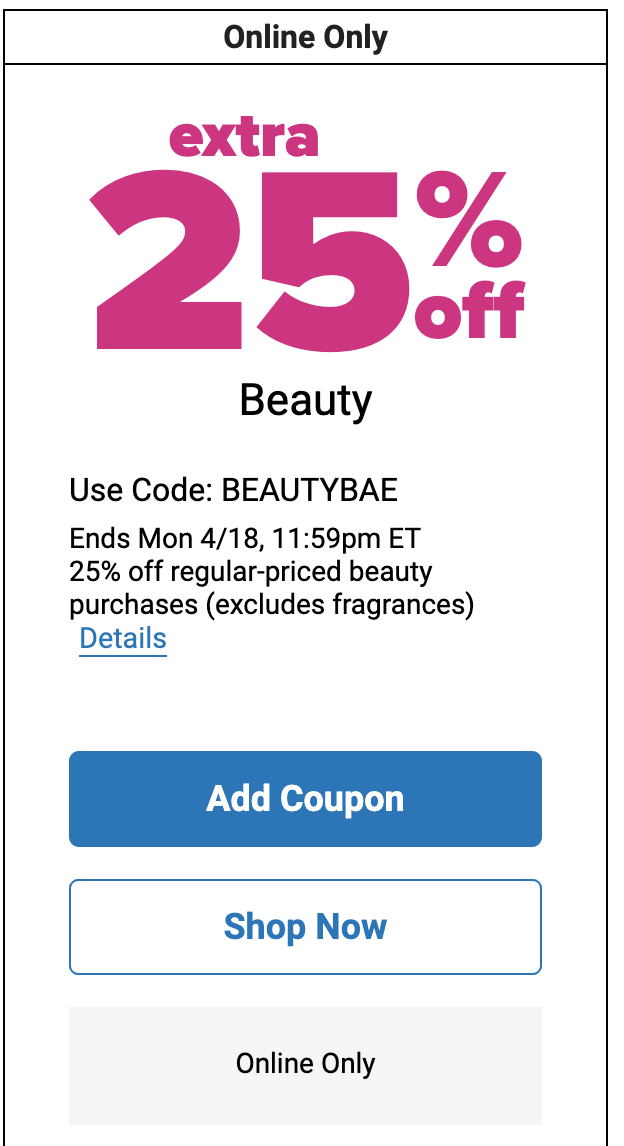 Online Only

extra 25% off

Beauty

Use Code: BEAUTYBAE

Ends Mon 4/18, 11:59pm ET
25% off regular-priced beauty purchases (excludes fragrances)
Details

Add Coupon

Shop Now

Online Only