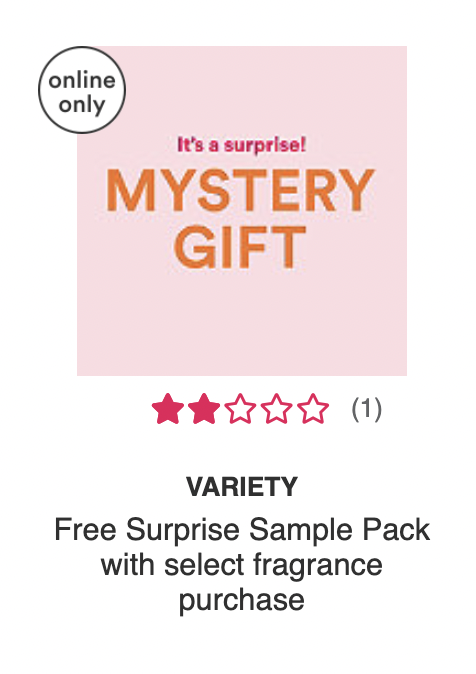 online only

It's a surprise!

MYSTERY GIFT

(1)

VARIETY

Free Surprise Sample Pack with select fragrance purchase