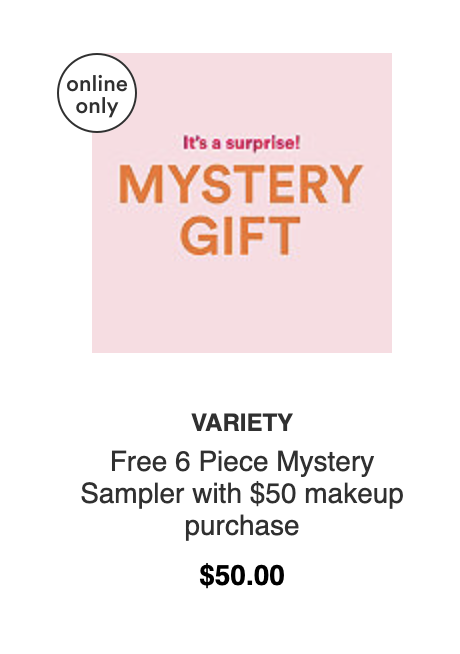 online only

It's a surprise!

MYSTERY GIFT

VARIETY

Free 6 Piece Mystery Sampler with \$50 makeup purchase

\$50.00